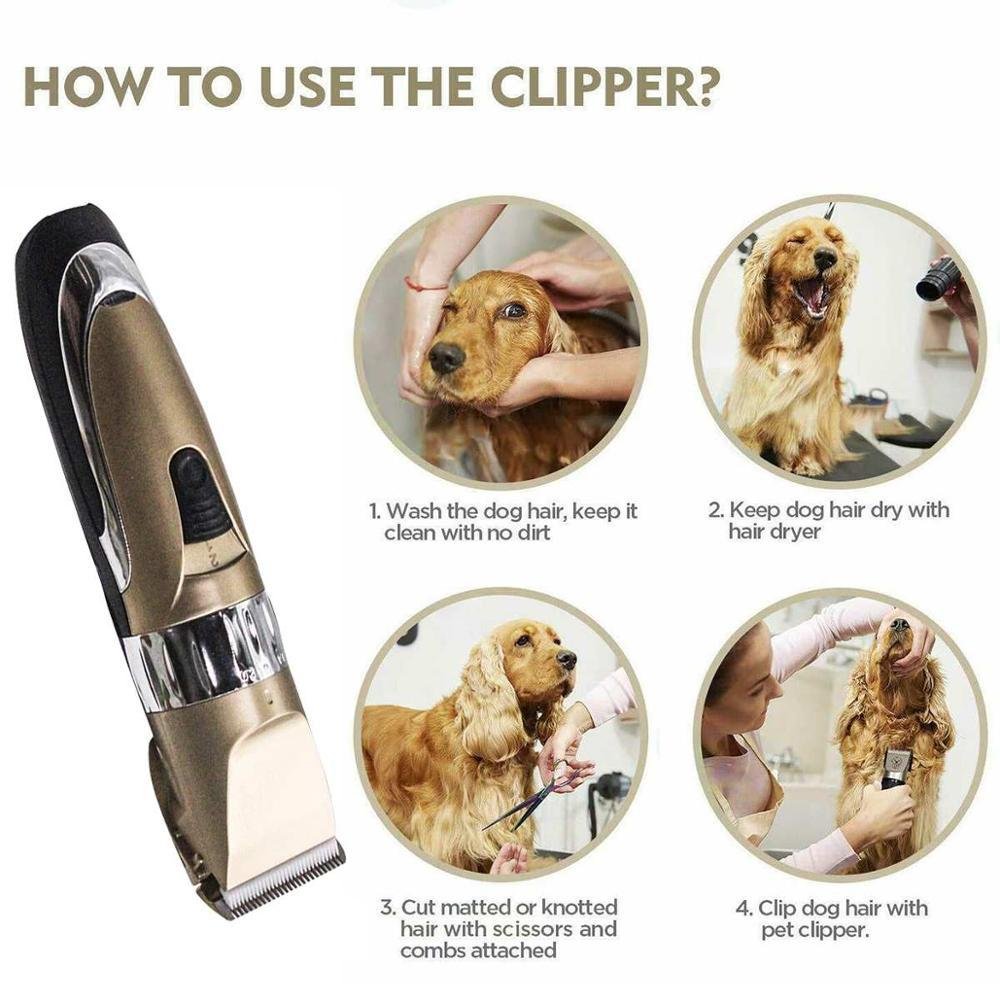 HOW TO USE THE CLIPPER?

1. Wash the dog hair, keep it clean with no dirt

2. Keep dog hair dry with hair dryer

3. Cut matted or knotted hair with scissors and combs attached

4. Clip dog hair with pet clipper.